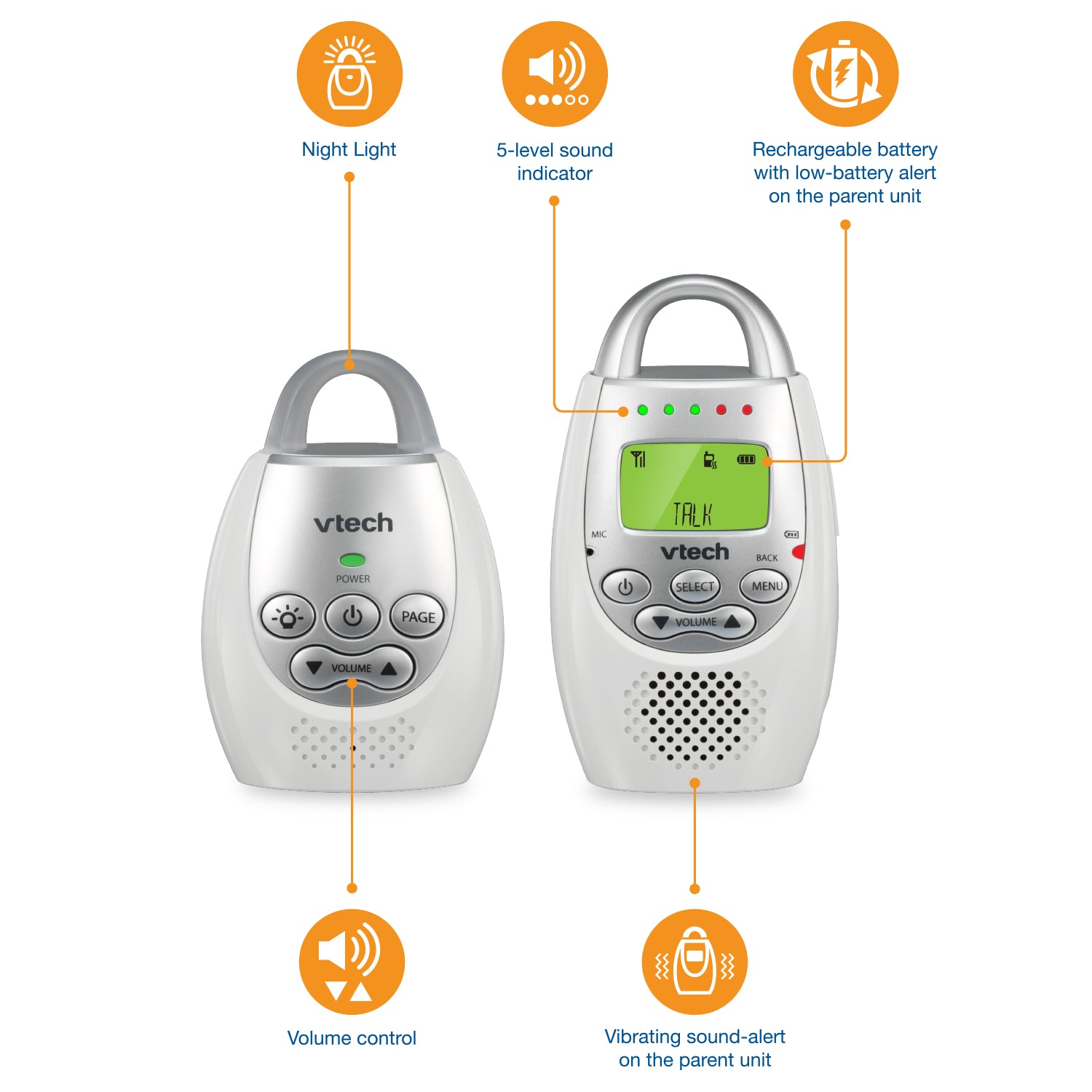 Night Light

5-level sound indicator

Rechargeable battery with low-battery alert on the parent unit

vtech

POWER

PAGE

VOLUME

TALK

MIC

vtech

BACK

SELECT

MENU

VOLUME

Volume control

Vibrating sound-alert on the parent unit